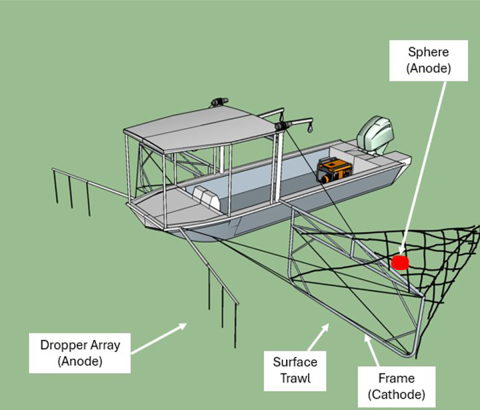 Sphere
(Anode)

Dropper Array
(Anode)

Surface
Trawl

Frame
(Cathode)