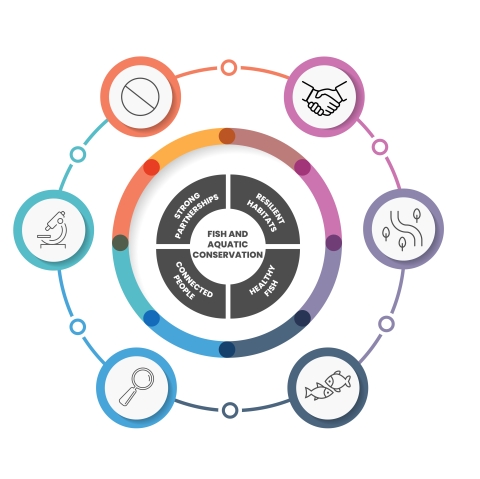 STRONG PARTNERSHIPS

RESILIENT HABITATS

FISH AND AQUATIC CONSERVATION

CONNECTED PEOPLE

HEALTHY FISH