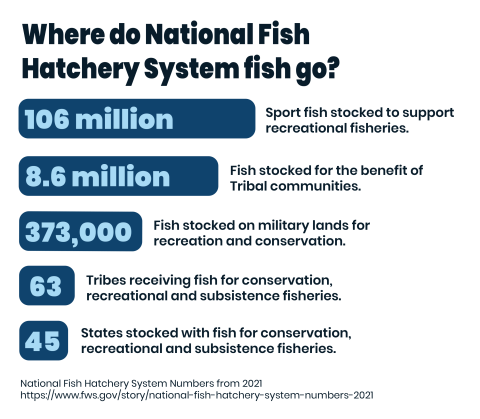 Where do National Fish Hatchery System fish go?

106 million

Sport fish stocked to support recreational fisheries.

8.6 million

Fish stocked for the benefit of Tribal communities.

373,000

Fish stocked on military lands for recreation and conservation.

63

Tribes receiving fish for conservation, recreational and subsistence fisheries.

45

States stocked with fish for conservation, recreational and subsistence fisheries.

National Fish Hatchery System Numbers from 2021
https://www.fws.gov/story/national-fish-hatchery-system-numbers-2021