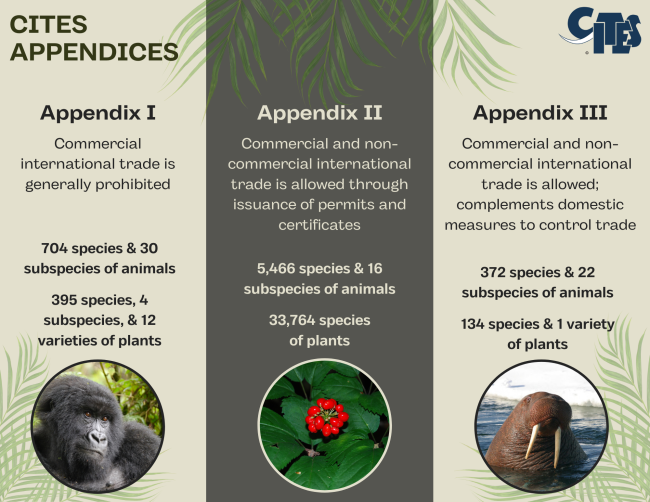 CITES APPENDICES

CITES

Appendix I

Commercial international trade is generally prohibited

704 species & 30 subspecies of animals

395 species, 4 subspecies, & 12 varieties of plants

Appendix II

Commercial and non-commercial international trade is allowed through issuance of permits and certificates

5,466 species & 16 subspecies of animals

33,764 species of plants

Appendix III

Commercial and non-commercial international trade is allowed; complements domestic measures to control trade

372 species & 22 subspecies of animals

134 species & 1 variety of plants