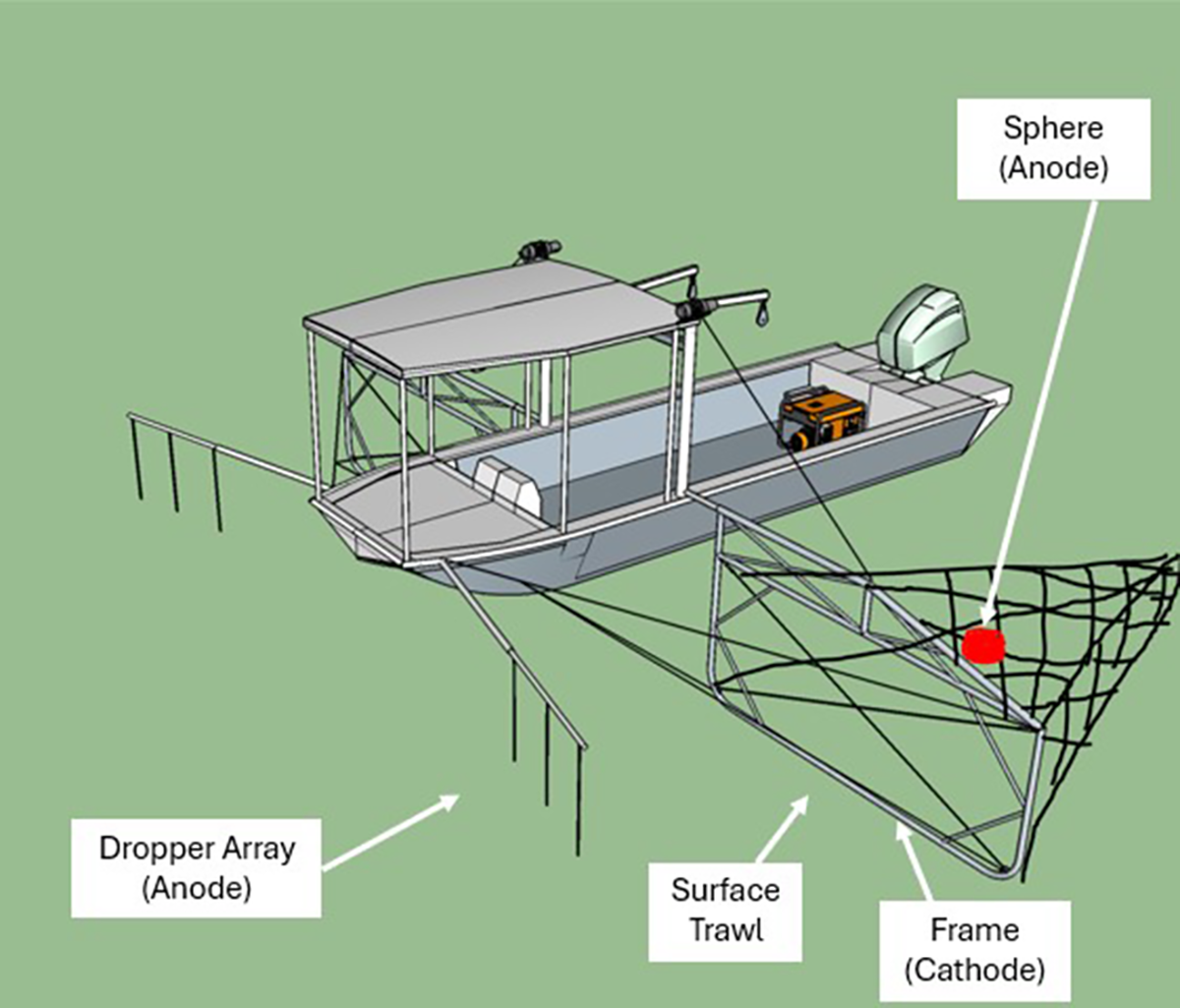 Sphere
(Anode)

Dropper Array
(Anode)

Surface
Trawl

Frame
(Cathode)