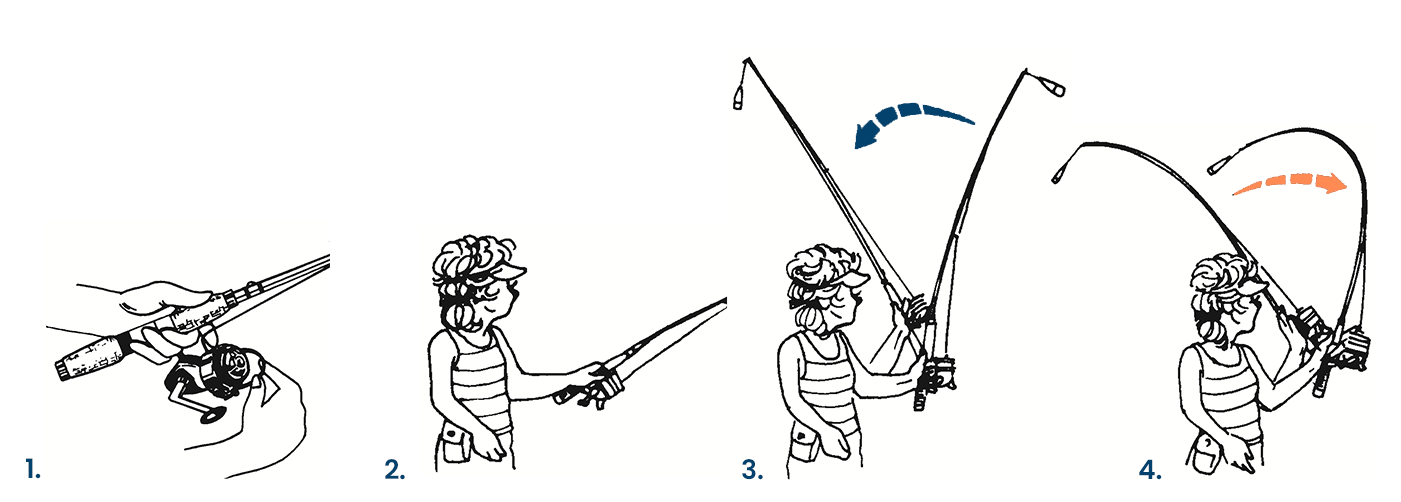 1.

2.

3.

4.