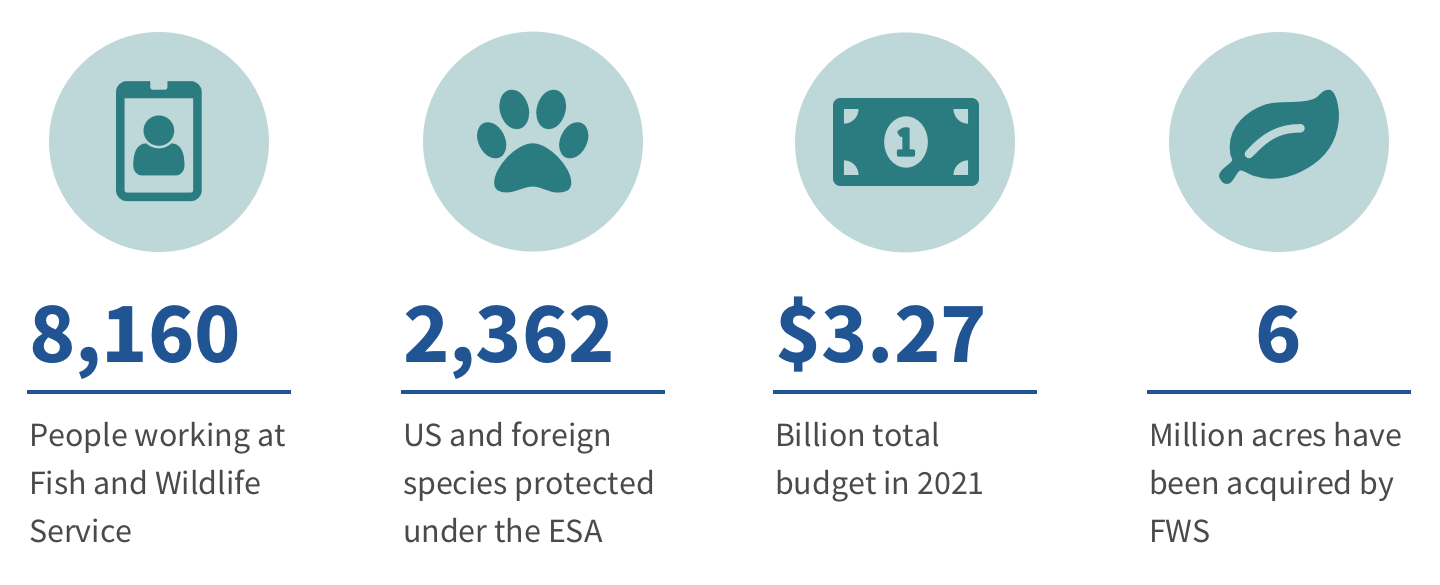 1

8,160

People working at Fish and Wildlife Service

2,362

US and foreign species protected under the ESA

$3.27

Billion total budget in 2021

6

Million acres have been acquired by FWS