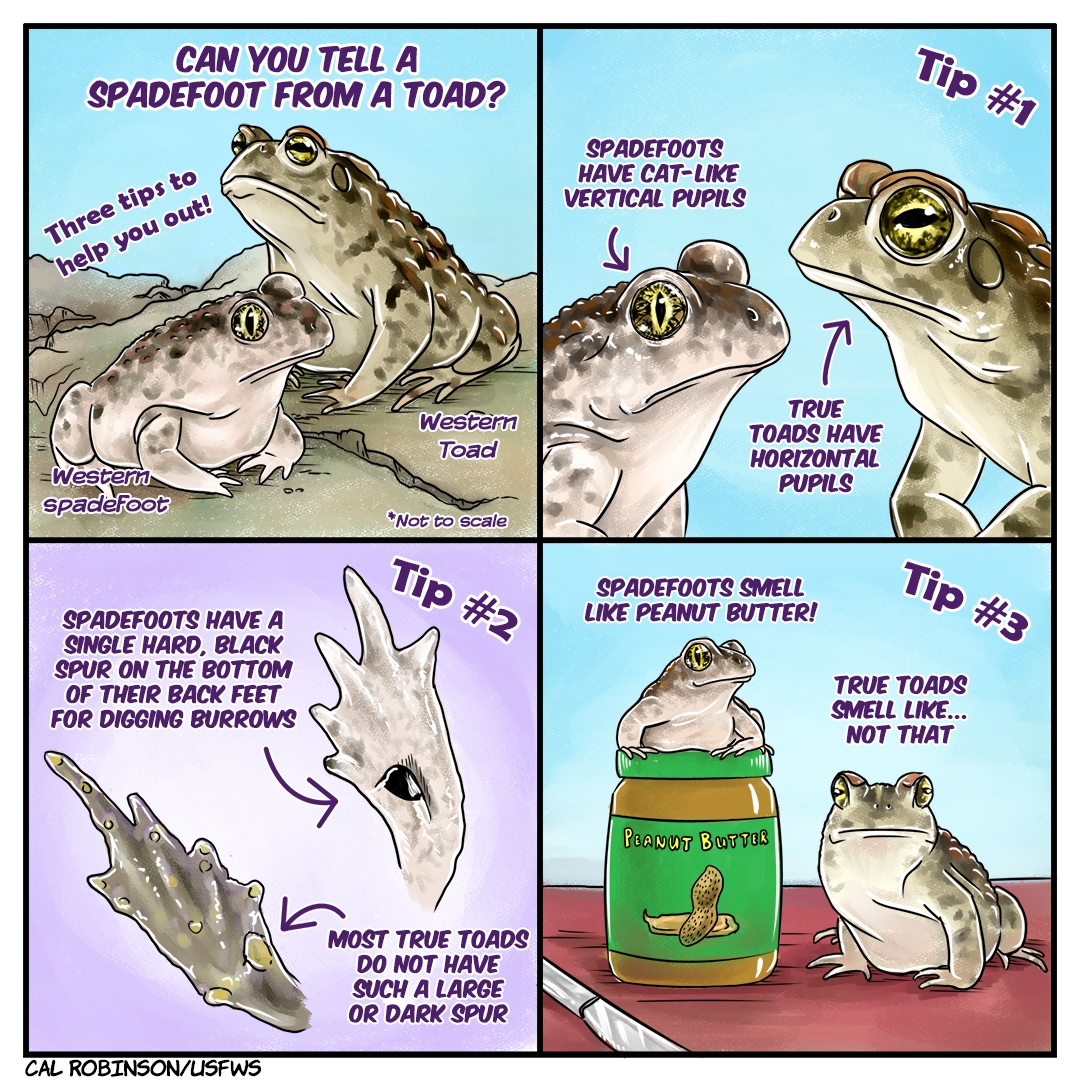 CAN YOU TELL A SPADEFOOT FROM A TOAD?

Three tips to help you out!

Western Toad

Western spadefoot

*Not to scale

Tip #1

SPADEFOOTS HAVE CAT-LIKE VERTICAL PUPILS

TRUE TOADS HAVE HORIZONTAL PUPILS

Tip #2

SPADEFOOTS HAVE A SINGLE HARD, BLACK SPUR ON THE BOTTOM OF THEIR BACK FEET FOR DIGGING BURROWS

MOST TRUE TOADS DO NOT HAVE SUCH A LARGE OR DARK SPUR

Tip #3

SPADEFOOTS SMELL LIKE PEANUT BUTTER!

TRUE TOADS SMELL LIKE... NOT THAT

PEANUT BUTTER

CAL ROBINSON/USFWS