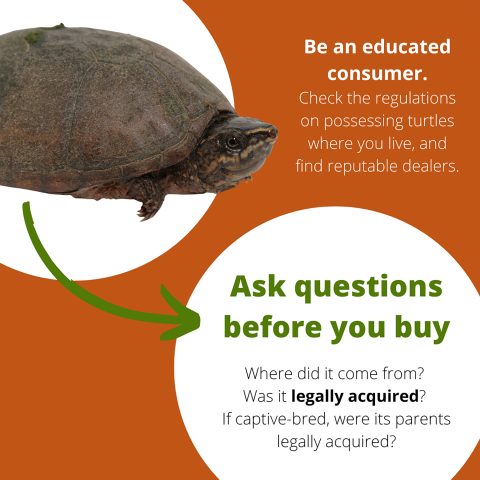 Be an educated consumer.
Check the regulations on possessing turtles where you live, and find reputable dealers.

Ask questions before you buy

Where did it come from?
Was it legally acquired?
If captive-bred, were its parents legally acquired?