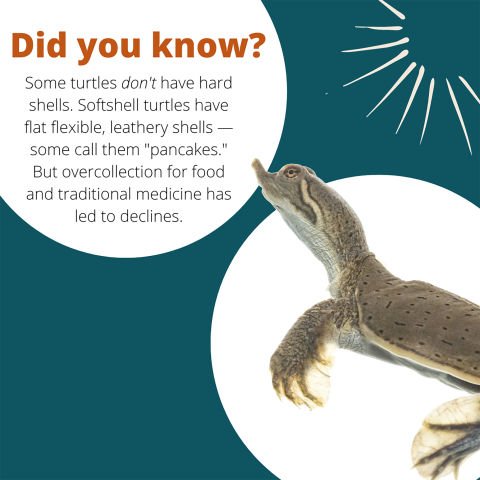 Did you know?

Some turtles don't have hard shells. Softshell turtles have flat flexible, leathery shells — some call them "pancakes." But overcollection for food and traditional medicine has led to declines.