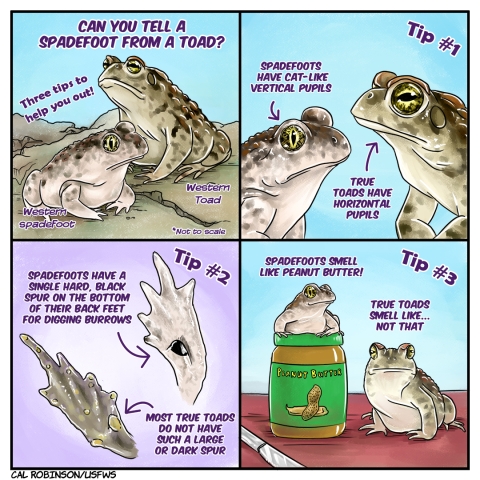 CAN YOU TELL A SPADEFOOT FROM A TOAD?

Three tips to help you out!

Western spadefoot

Western Toad

*Not to scale

Tip #1

SPADEFOOTS HAVE CAT-LIKE VERTICAL PUPILS

TRUE TOADS HAVE HORIZONTAL PUPILS

Tip #2

SPADEFOOTS HAVE A SINGLE HARD, BLACK SPUR ON THE BOTTOM OF THEIR BACK FEET FOR DIGGING BURROWS

MOST TRUE TOADS DO NOT HAVE SUCH A LARGE OR DARK SPUR

Tip #3

SPADEFOOTS SMELL LIKE PEANUT BUTTER!

TRUE TOADS SMELL LIKE... NOT THAT

PEANUT BUTTER

CAL ROBINSON/USFWS