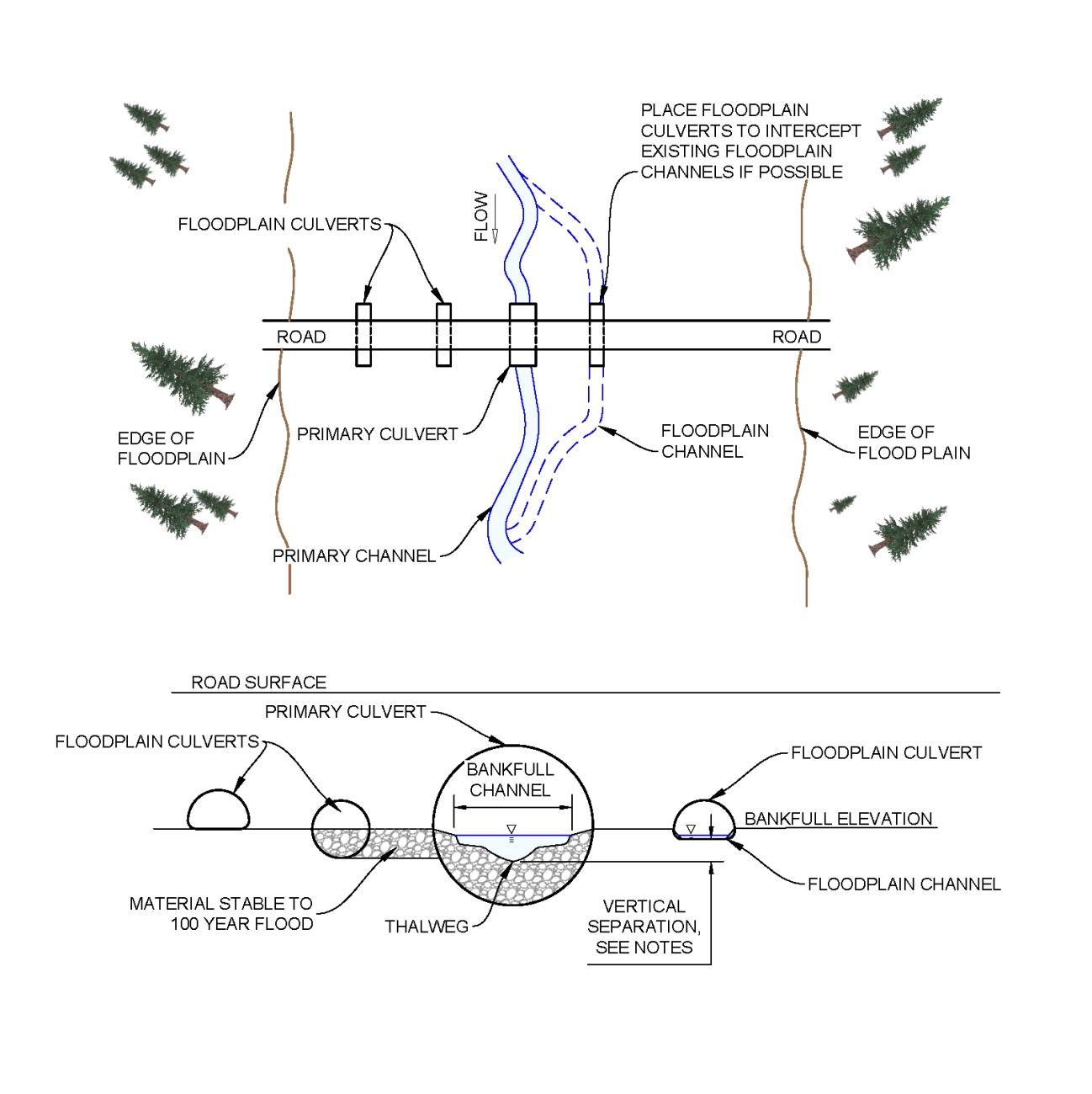 PLACE FLOODPLAIN CULVERTS TO INTERCEPT EXISTING FLOODPLAIN CHANNELS IF POSSIBLE

FLOODPLAIN CULVERTS

FLOW

ROAD

ROAD

EDGE OF FLOODPLAIN

PRIMARY CULVERT

FLOODPLAIN CHANNEL

EDGE OF FLOOD PLAIN

PRIMARY CHANNEL

ROAD SURFACE

PRIMARY CULVERT

FLOODPLAIN CULVERTS

BANKFULL CHANNEL

FLOODPLAIN CULVERT

BANKFULL ELEVATION

FLOODPLAIN CHANNEL

MATERIAL STABLE TO 100 YEAR FLOOD

THALWEG

VERTICAL SEPARATION, SEE NOTES