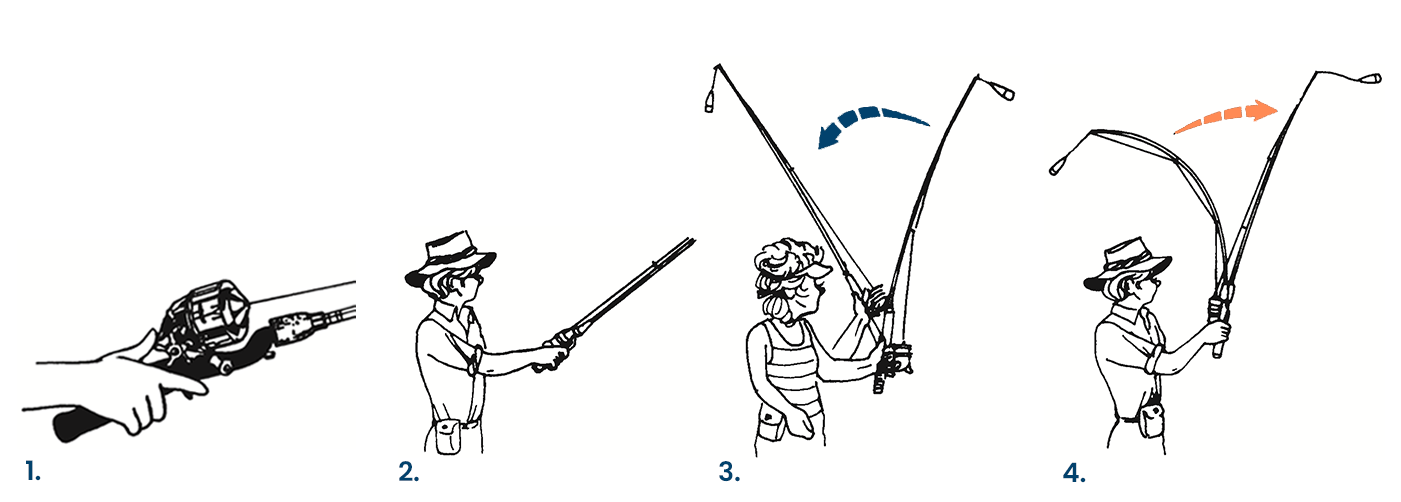 1.

2.

3.

4.